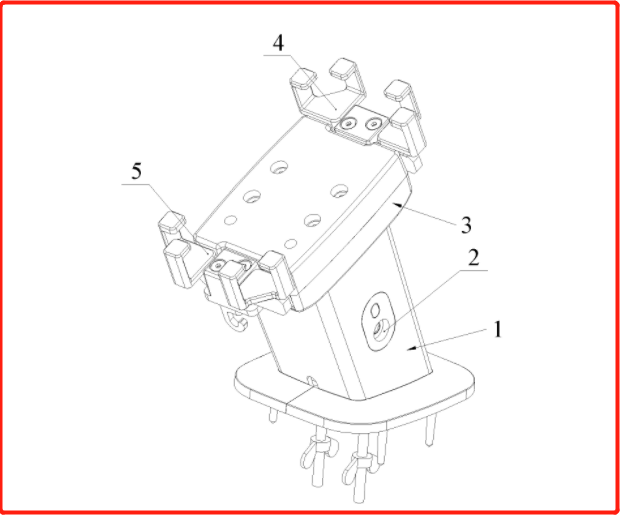 4
5
3
2
1