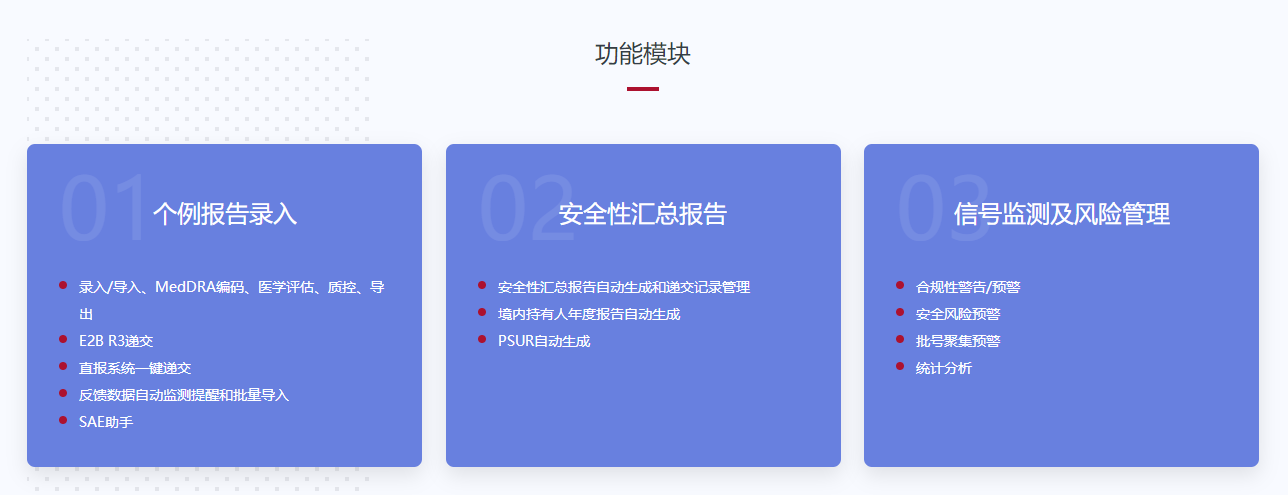 功能模块

01 个例报告录入

- 录入/导入、MedDRA编码、医学评估、质控、导出
- E2B R3递交
- 直报系统一键递交
- 反馈数据自动监测提醒和批量导入
- SAE助手

02 安全性汇总报告

- 安全性汇总报告自动生成和递交记录管理
- 境内持有人年度报告自动生成
- PSUR自动生成

03 信号监测及风险管理

- 合规性警告/预警
- 安全风险预警
- 批号聚集预警
- 统计分析